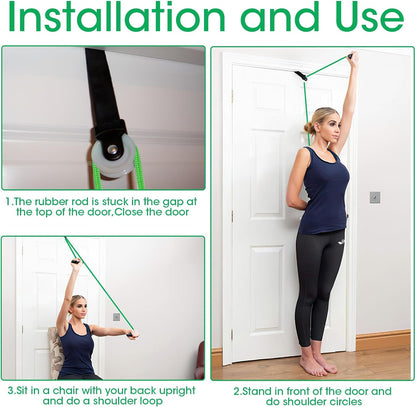 Installation and Use

1.The rubber rod is stuck in the gap at the top of the door,Close the door

3.Sit in a chair with your back upright and do a shoulder loop

2.Stand in front of the door and do shoulder circles