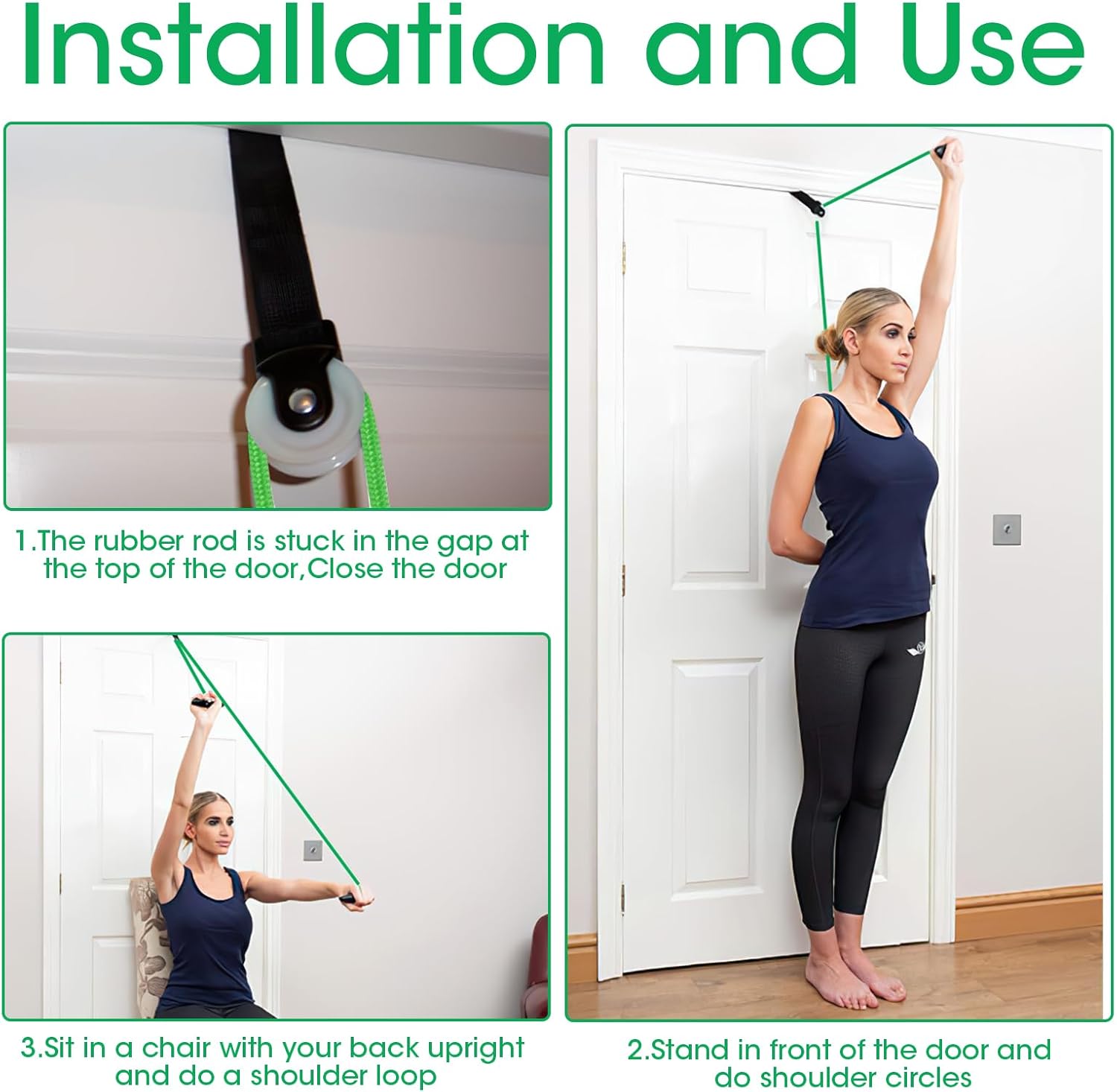 Installation and Use

1.The rubber rod is stuck in the gap at the top of the door,Close the door

3.Sit in a chair with your back upright and do a shoulder loop

2.Stand in front of the door and do shoulder circles