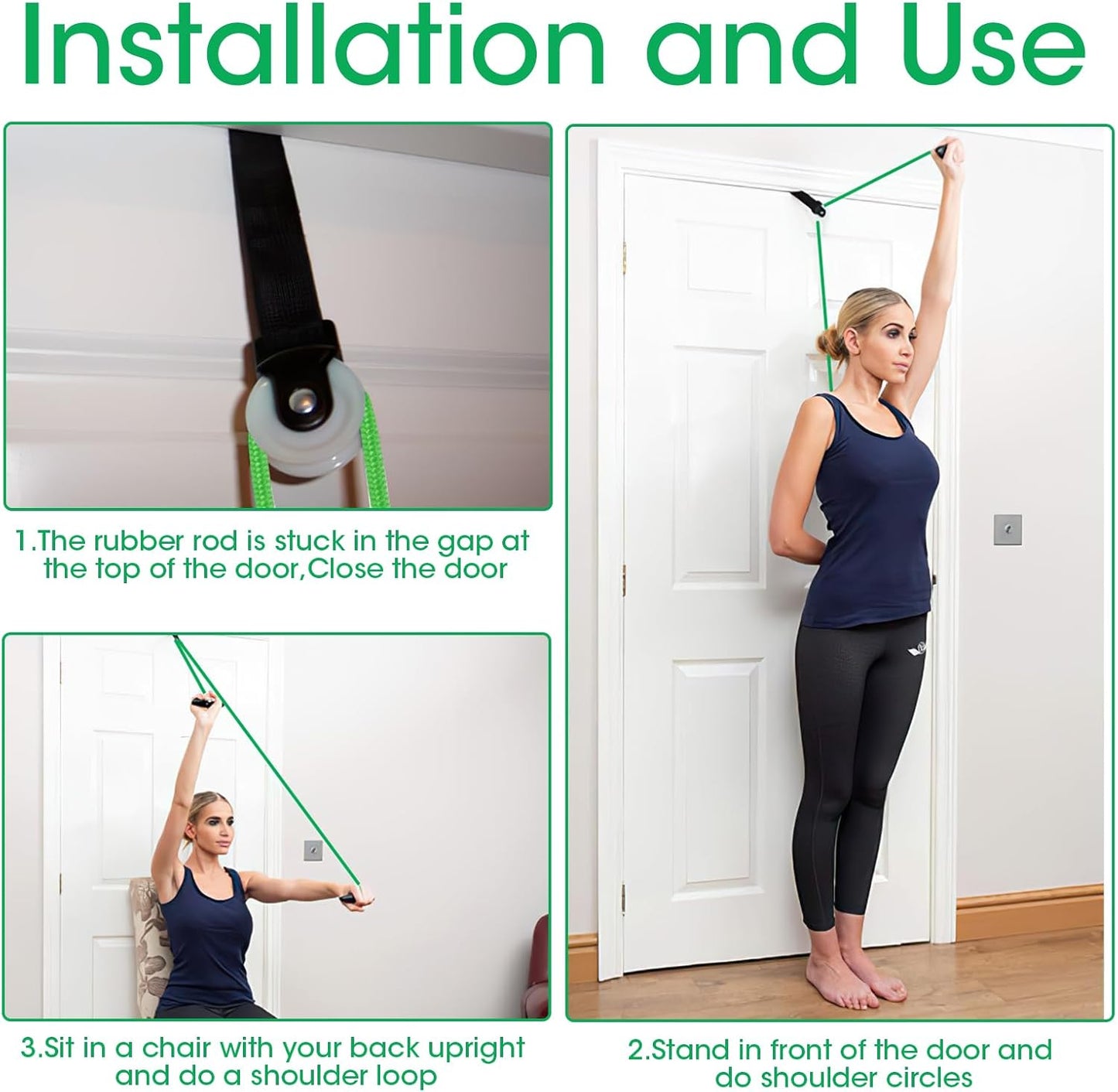 Installation and Use

1.The rubber rod is stuck in the gap at the top of the door,Close the door

3.Sit in a chair with your back upright and do a shoulder loop

2.Stand in front of the door and do shoulder circles